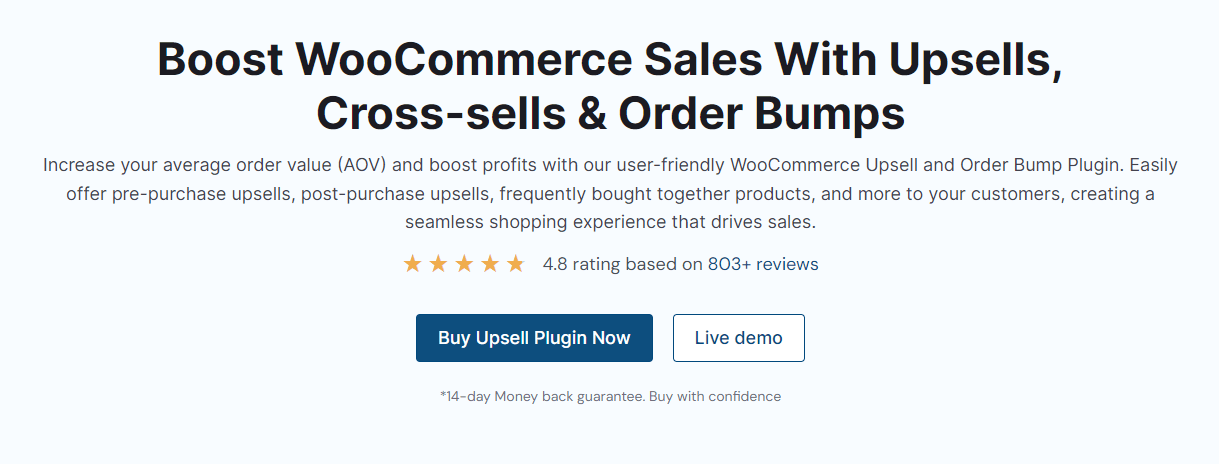 Boost WooCommerce Sales With Upsells, Cross-sells & Order Bumps

Increase your average order value (AOV) and boost profits with our user-friendly WooCommerce Upsell and Order Bump Plugin. Easily offer pre-purchase upsells, post-purchase upsells, frequently bought together products, and more to your customers, creating a seamless shopping experience that drives sales.

★★★★★ 4.8 rating based on 803+ reviews

Buy Upsell Plugin Now

Live demo

*14-day Money back guarantee. Buy with confidence