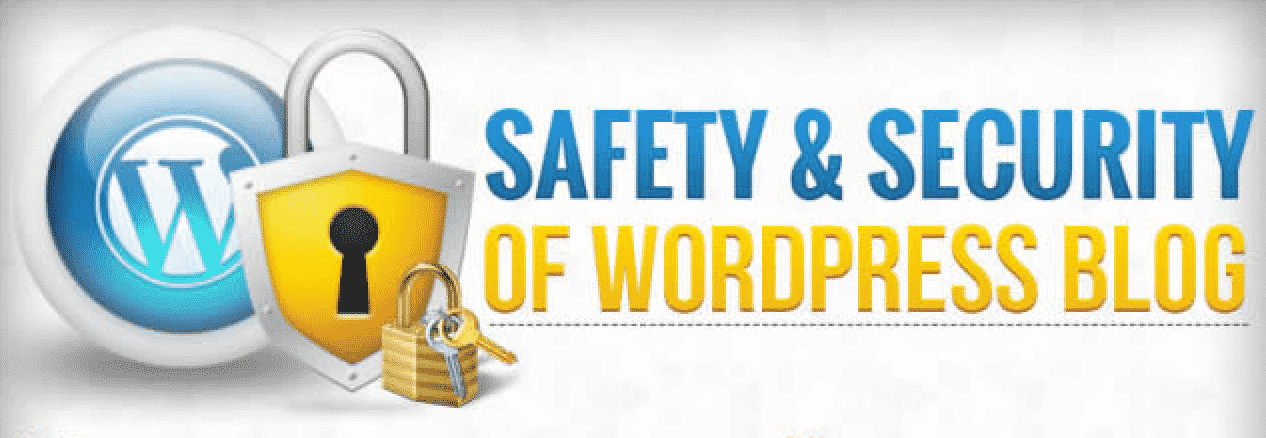 W

SAFETY & SECURITY
OF WORDPRESS BLOG